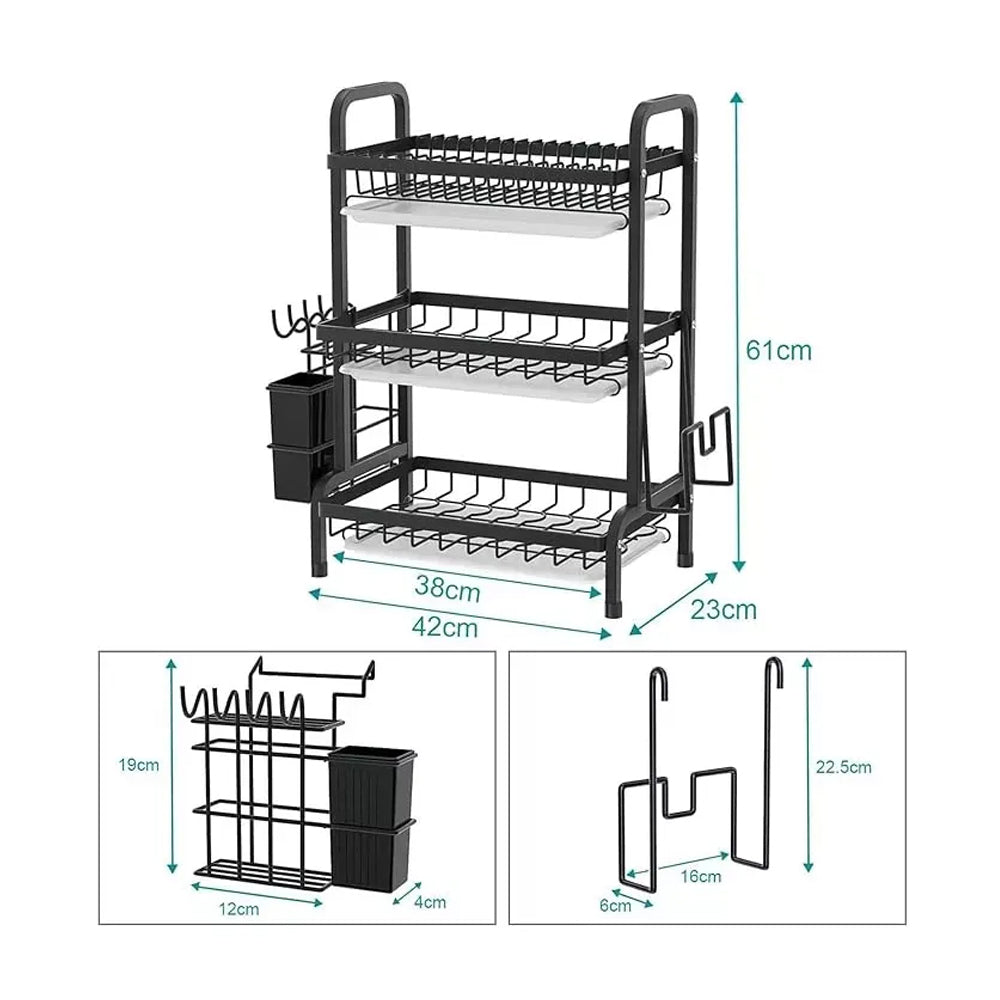 61cm

38cm

42cm

23cm

19cm

12cm

4cm

22.5cm

16cm

6cm